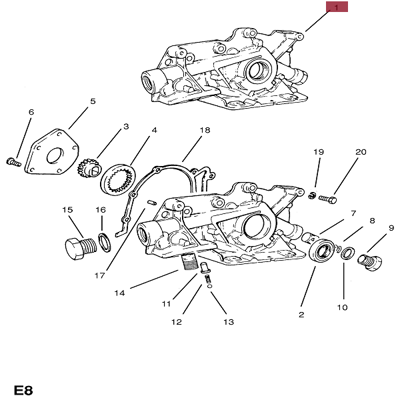 1
5
6
3
4
18
19
20
15
16
7
8
9
17
14
11
12
13
2
10
E8