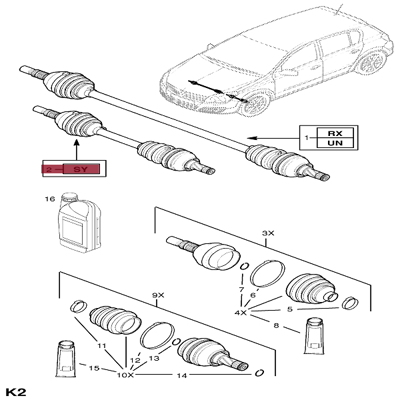 1 RX
UN

2 SY

16

3X

7
6
4X
5
8

9X

11
12
13
15
10X
14

K2