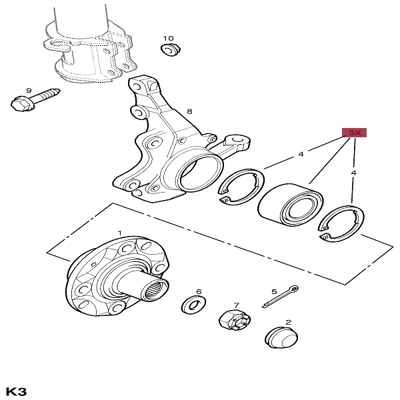 10

9

8

3X

4

4

1

6

5

7

2

K3