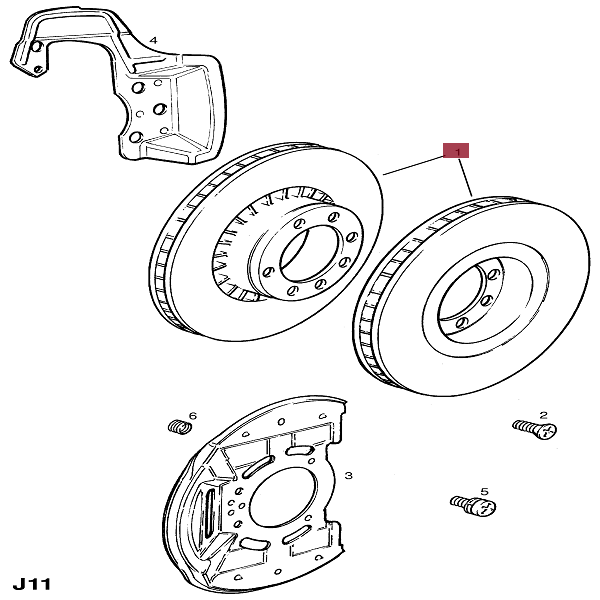 4
1
6
2
3
5
J11