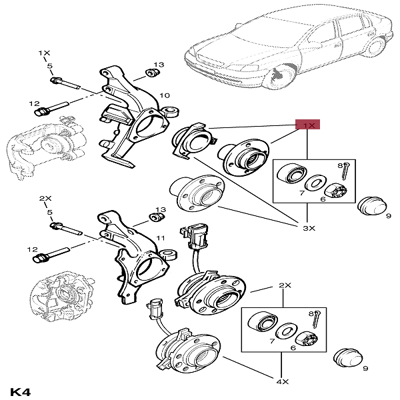 1X
5
13
10
12
1X
8
7
6
9
3X
2X
5
13
11
12
2X
8
7
6
9
4X
K4