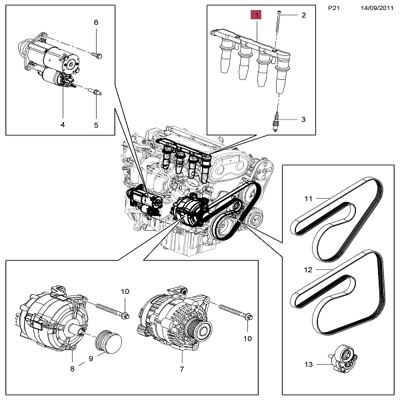 P21 14/09/2011

6

4 5

1 2

3

11

12

13

10

10

8 9 7