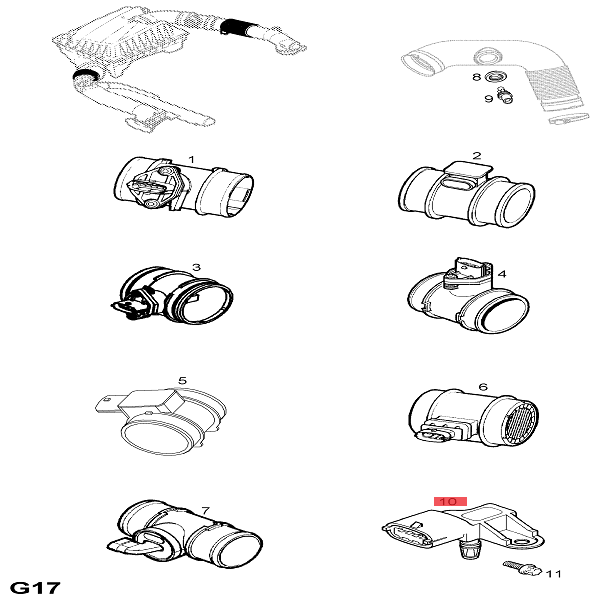 8
9
1
2
3
4
5
6
7
10
11
G17