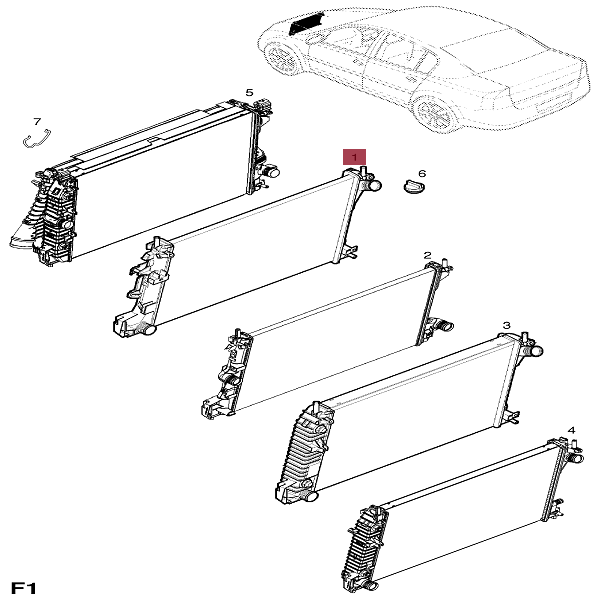 5
7
1
6
2
3
4
F1