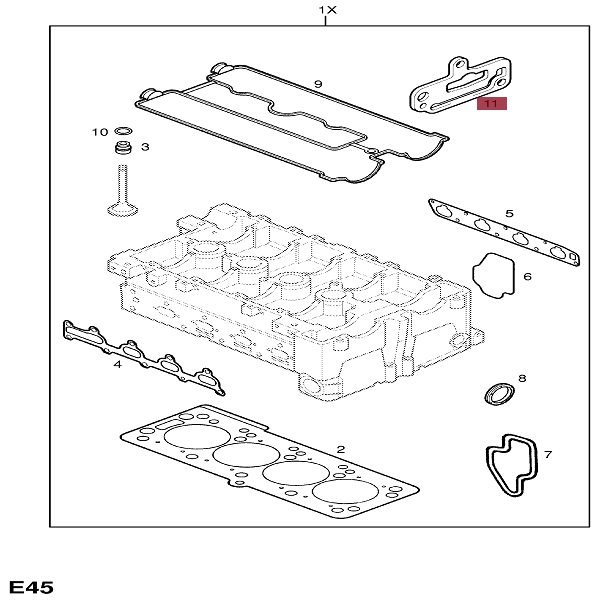 1X

9

11

10

3

5

6

4

8

2

7

E45