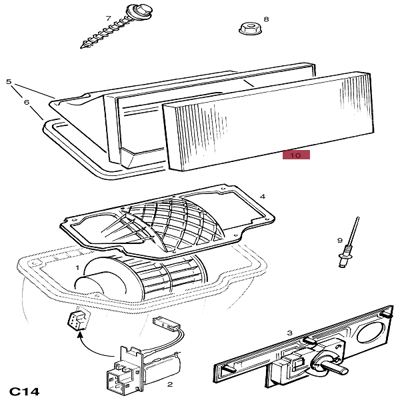 7
8
5
6
10
4
9
1
3
2
C14