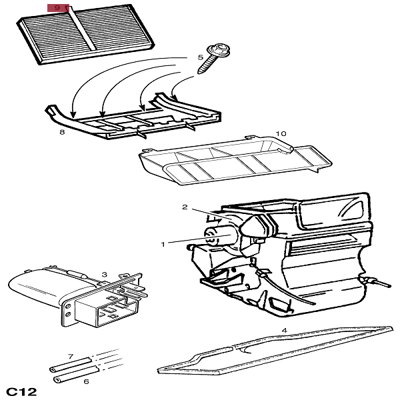 9
5
8
10
2
1
3
4
7
6
C12