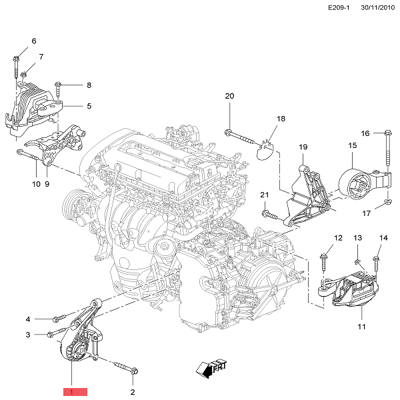 E209-1 30/11/2010

6
7
8
5
10
9
20
18
19
16
15
21
17
12
13
14
11
4
3
1
2
FRT