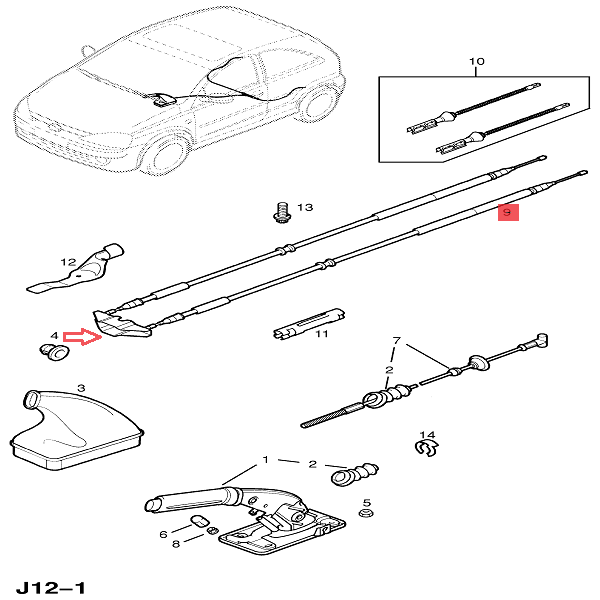 10

13

9

12

4

11

7

2

3

14

1

2

5

6

8

J12–1