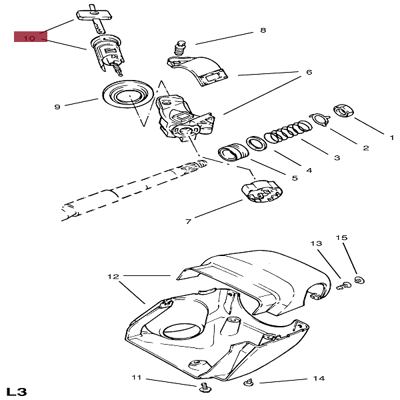 10
8
6
9
1
2
3
4
5
7
13
15
12
11
14
L3