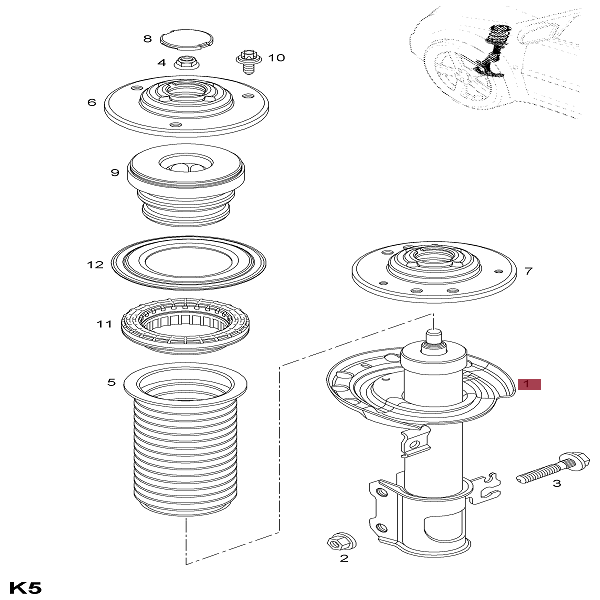 8
4
10
6
9
12
7
11
5
1
3
2
K5