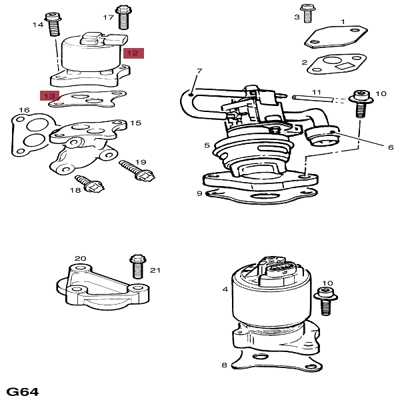 14
17
12
13
16
15
19
18
3
1
2
7
11
10
5
6
9
20
21
4
10
8
G64