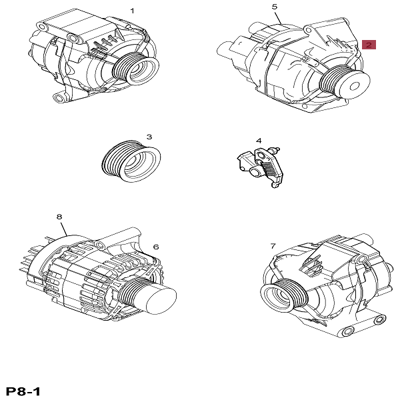 1

5

2

3

4

8

6

7

P8-1