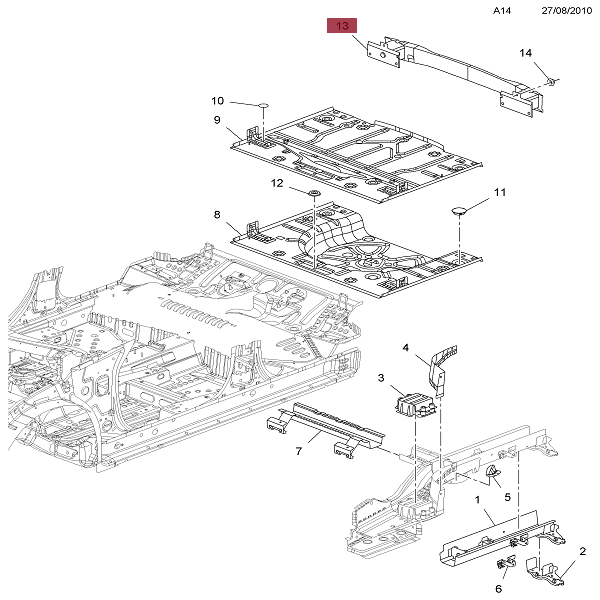 A14 27/08/2010

13
14
10
9
12
11
8
4
3
7
5
1
2
6