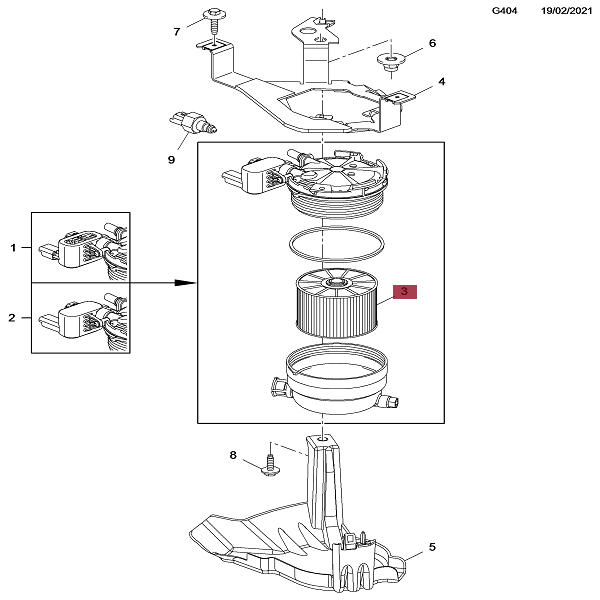 G404 19/02/2021

7
6
4
9
1
2
3
8
5