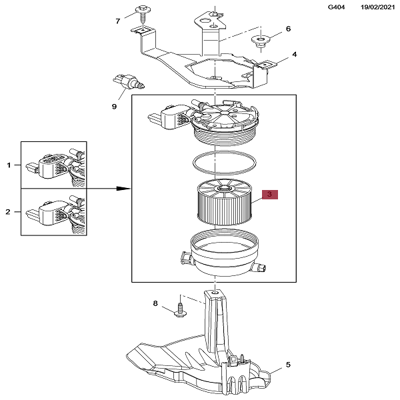 G404 19/02/2021

7
6
4
9
1
2
3
8
5