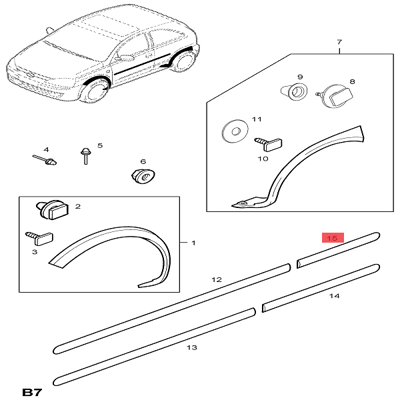 7
9
8
11
10
4
5
6
2
3
1
15
12
14
13
B7