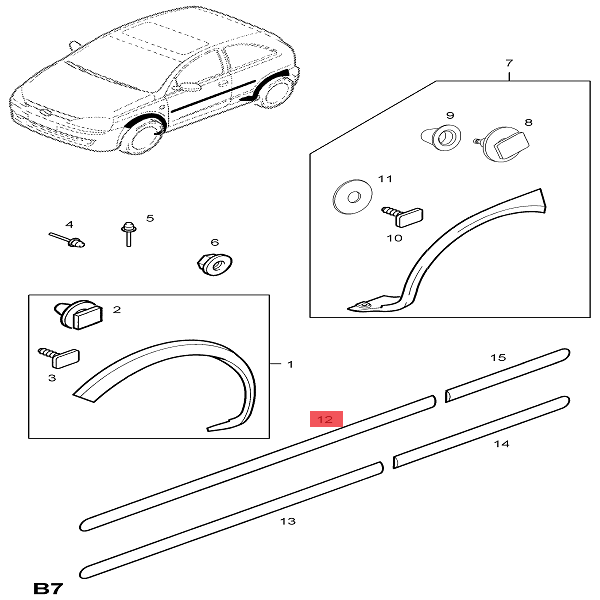 7
9
8
11
10
4
5
6
2
3
1
15
12
14
13
B7