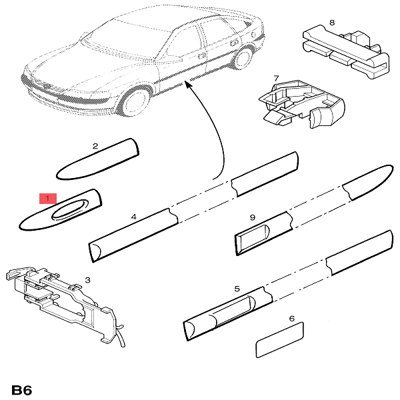 8
7
2
1
4
9
3
5
6
B6