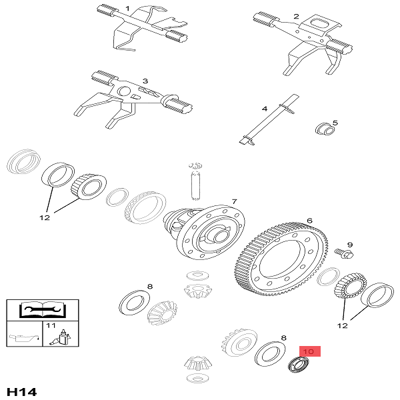 1
2
3
4
5
12
7
6
9
8
12
11
8
10
H14