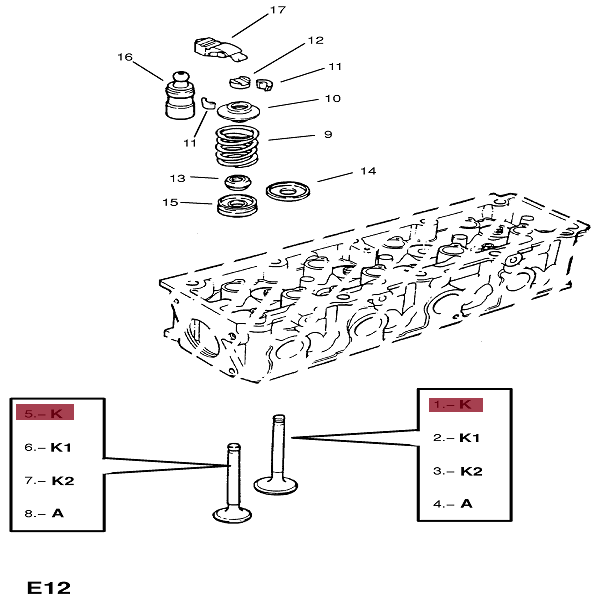 17
12
16
11
10
11
9
13
14
15

5.– K
6.– K1
7.– K2
8.– A

1.– K
2.– K1
3.– K2
4.– A

E12