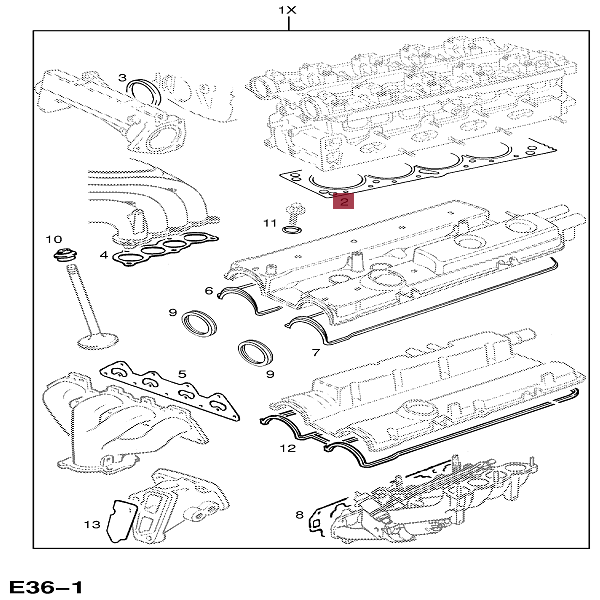 1X

3

2

11

10

4

6

9

9

7

5

12

13

8

E36–1