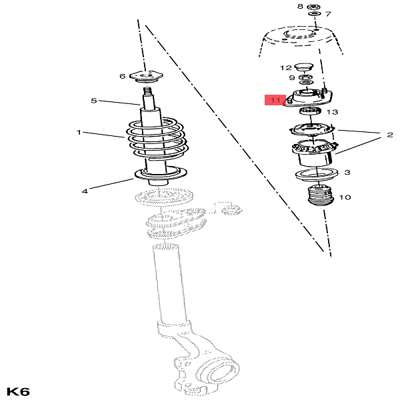 8
7
12
9
11
13
2
3
10
6
5
1
4
K6