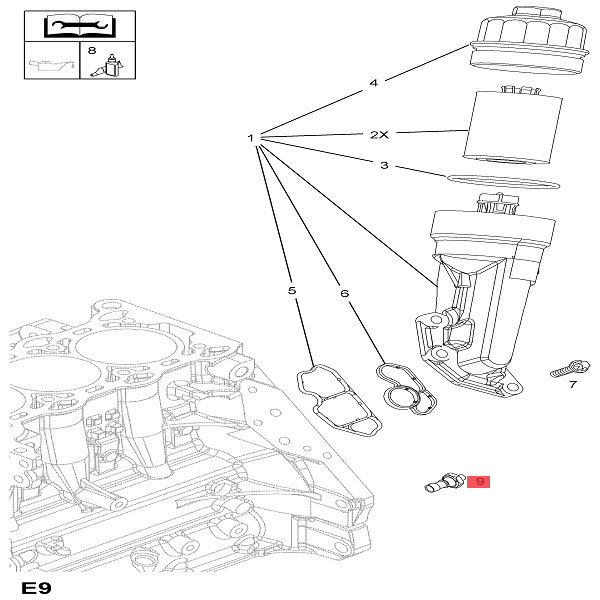 8
4
1
2X
3
5
6
7
9
E9