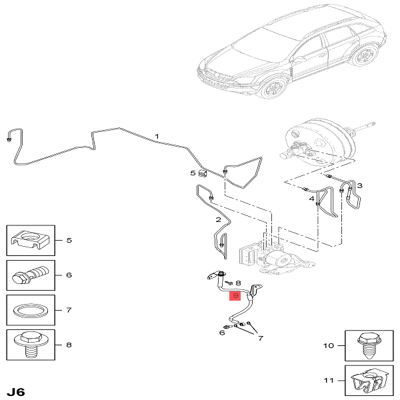 1
5
3
4
2
5
6
7
8
8
9
6
7
10
11
J6