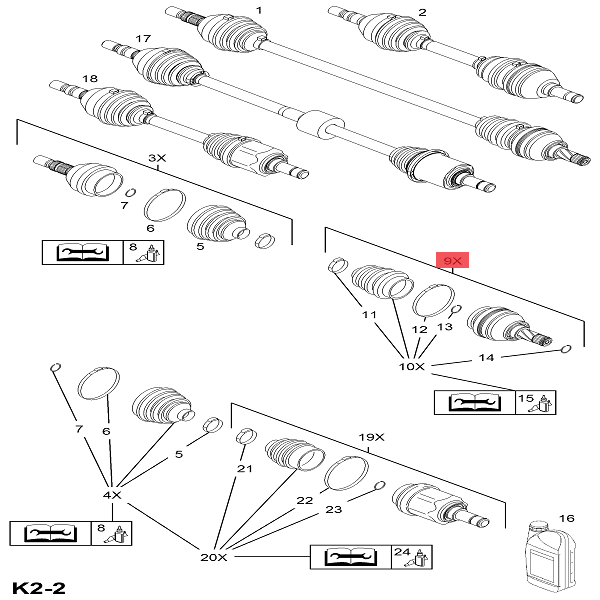 1
2
17
18
3X
7
6
5
8
9X
11
12
13
14
10X
15
7
6
5
4X
8
19X
21
22
23
20X
24
16
K2-2