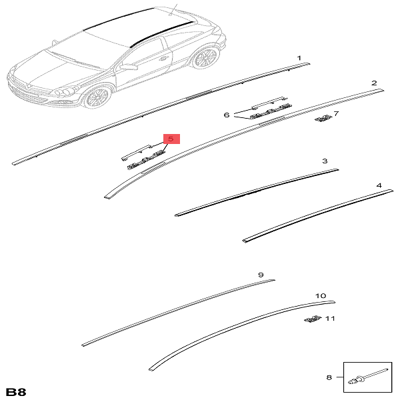 1
2
6
7
5
3
4
9
10
11
8
B8