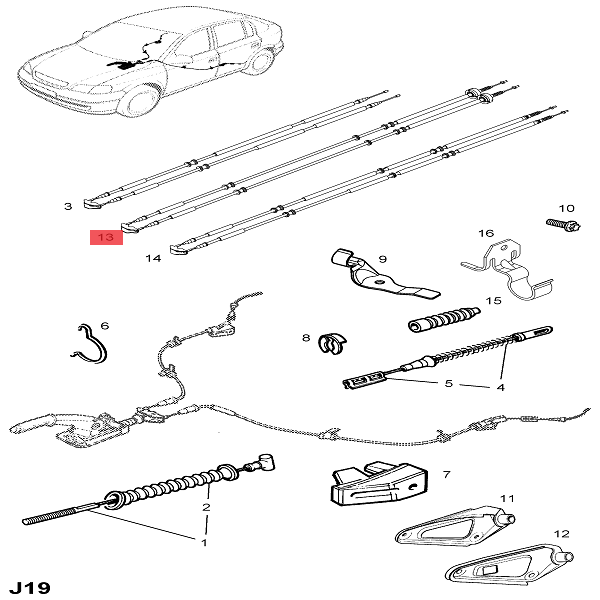 3
13
14
10
16
9
15
6
8
5
4
7
2
1
11
12
J19