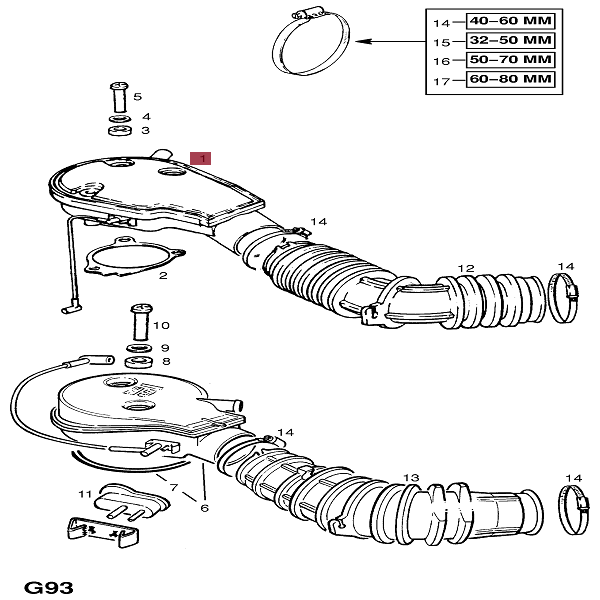 14 40–60 MM
15 32–50 MM
16 50–70 MM
17 60–80 MM

5
4
3
1
14
2
12
14
10
9
8
14
13
14
11
7
6

G93