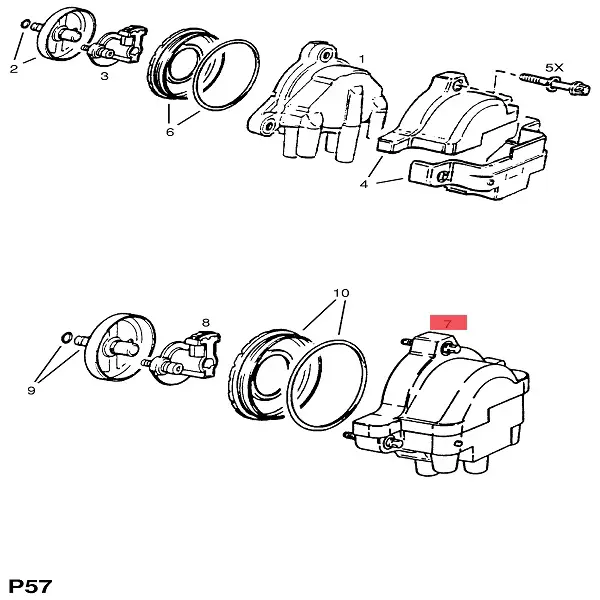 2
3
6
1
5X
4
10
8
7
9
P57