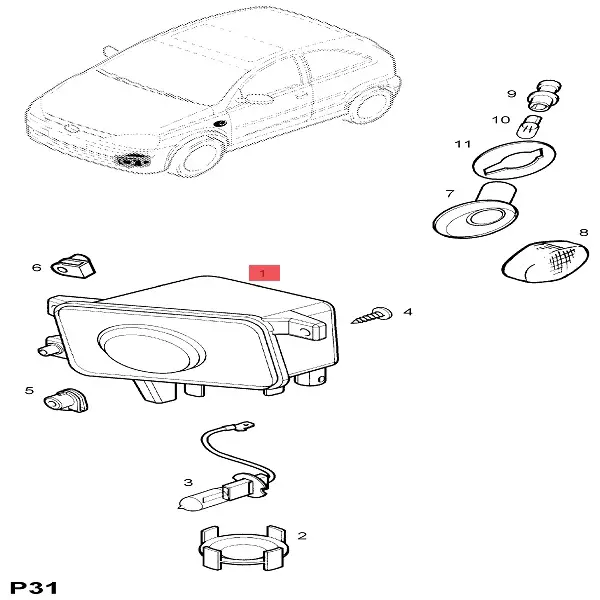 9
10
11
7
8
6
1
4
5
3
2
P31