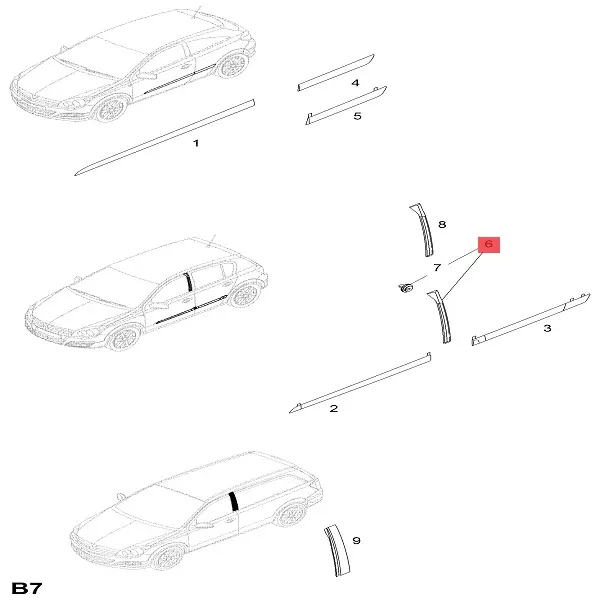 4
5
1
8
6
7
3
2
9
B7