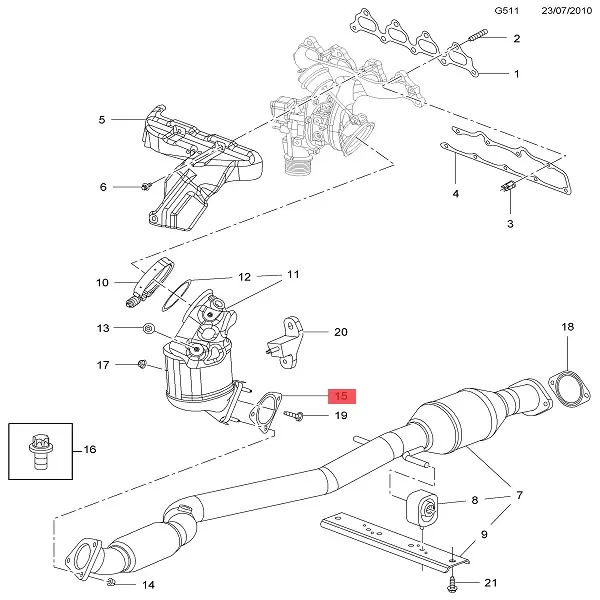 G511 23/07/2010

2
1
5
6
4
3
10
12
11
13
20
18
17
15
19
16
8
7
9
14
21