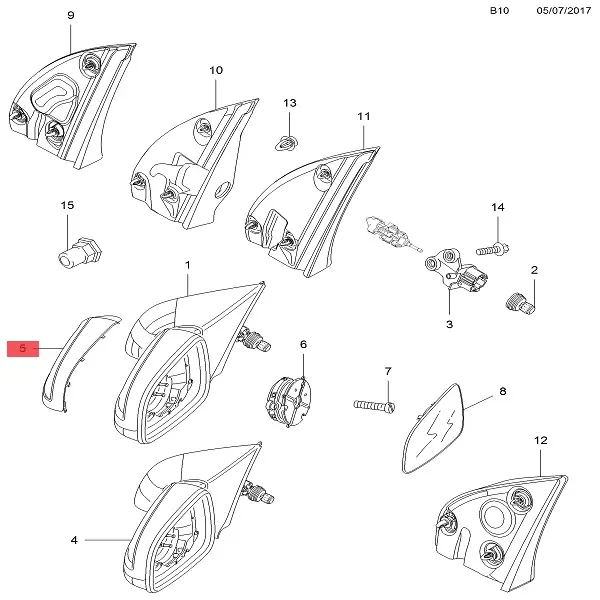 B10 05/07/2017

9

10

13

11

15

14

1

2

3

5

6

7

8

12

4