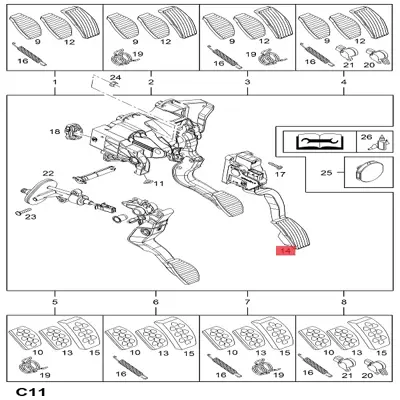 9 12
16
9 12
19
9 12
16 19
9 12
16 21 20
1 24 2 3 4
18
26
17
25
22
11
23
14
5 6 7 8
10 13 15
19
10 13 15
16
10 13 15
16 19
10 13 15
16 21 20
C11