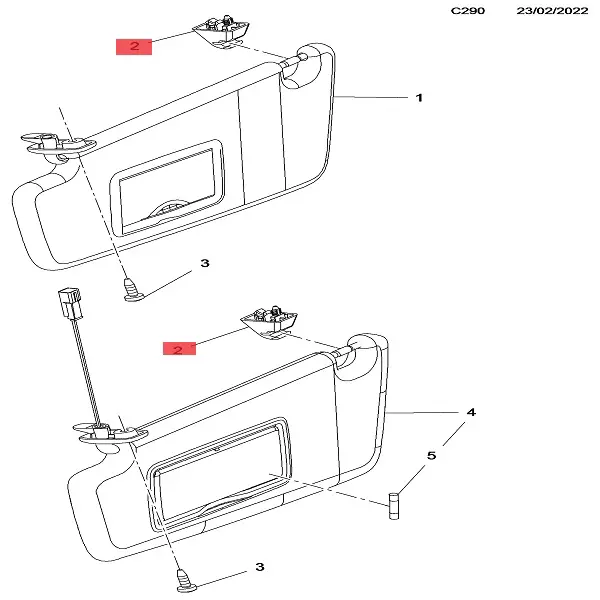 C290 23/02/2022

2

1

3

2

4

5

3