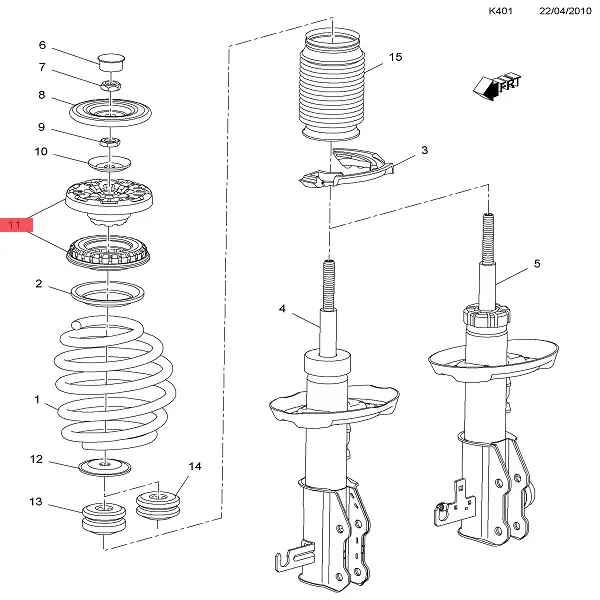 K401 22/04/2010

6
7
8
9
10
11
2
1
12
13
14
15
FRT
3
4
5