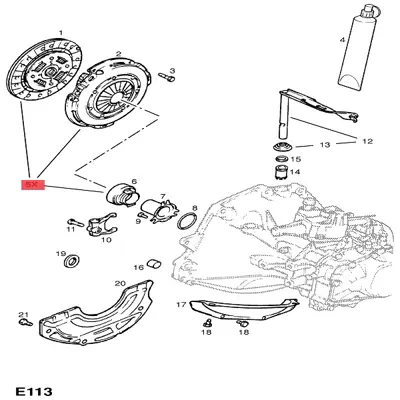 1
2
3
4
12
13
15
14
5X
6
7
8
9
11
10
19
16
20
17
21
18
18

E113