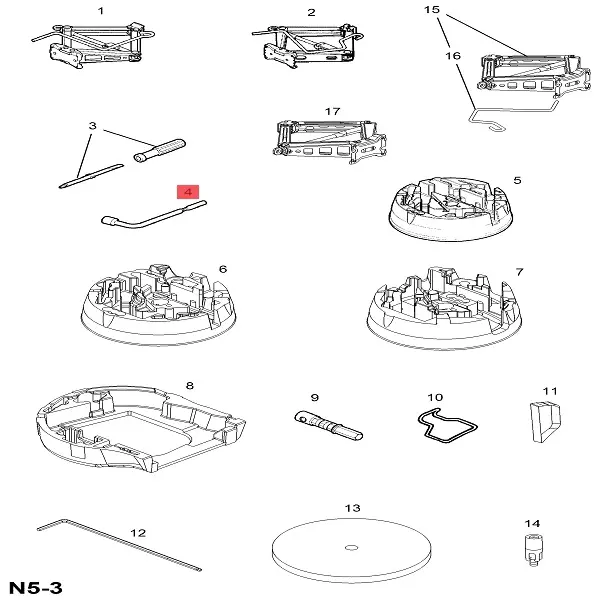 1
2
15
16
17
3
4
5
6
7
8
9
10
11
12
13
14
N5-3