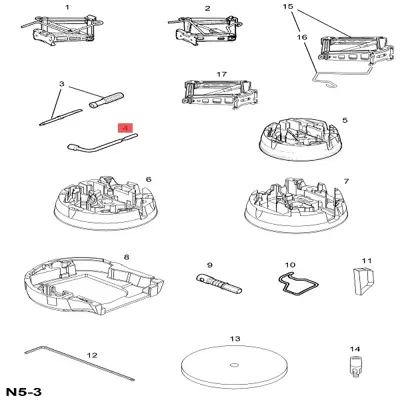 1
2
15
16
17
3
4
5
6
7
8
9
10
11
12
13
14
N5-3