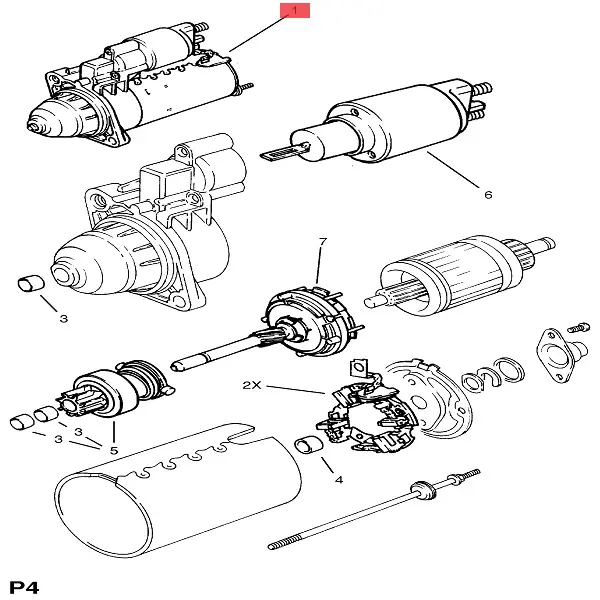 1
6
7
3
2X
3
3
5
4
P4