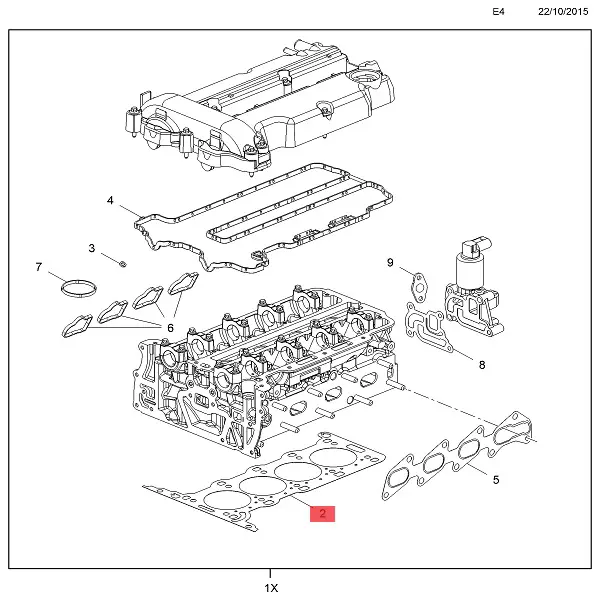 E4 22/10/2015

4

3

7

9

6

8

5

2

1X