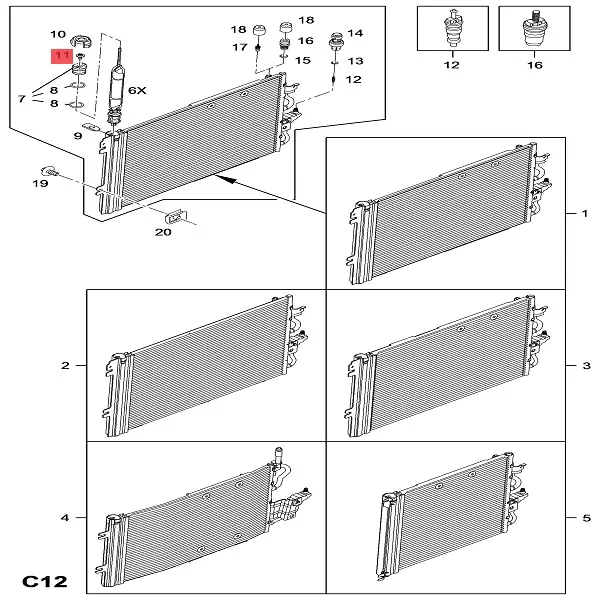 10
11
7
8
8
6X
9
19
20
18
17
18
16
15
14
13
12
12
16
1
2
3
4
5
C12