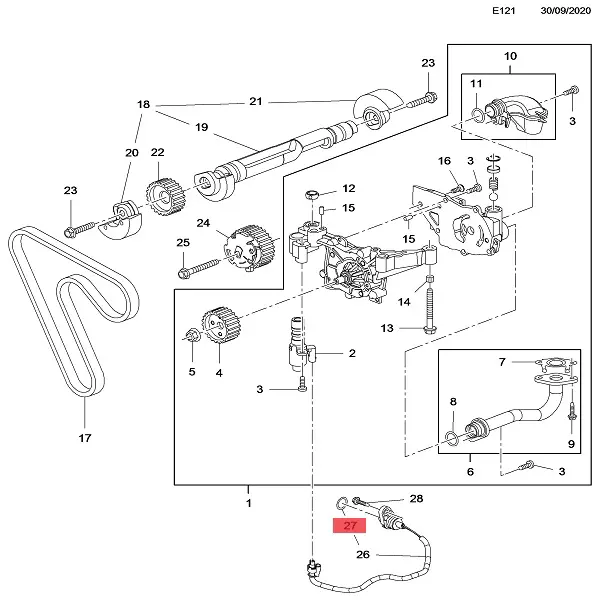 E121 30/09/2020

23
10
11
3
18
21
19
20
22
16
3
23
12
15
24
15
25
14
13
2
5
4
3
7
8
9
17
6
3
1
28
27
26