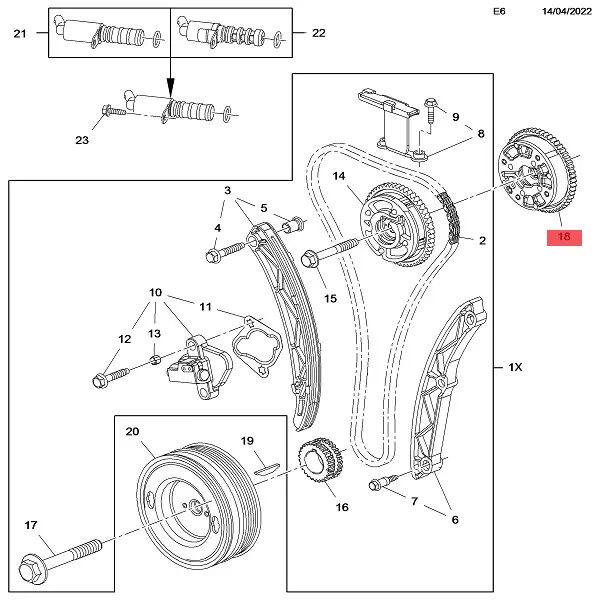 E6 14/04/2022

21
22
23
9
8
14
3
5
4
2
18
15
10
11
12
13
1X
20
19
16
7
6
17