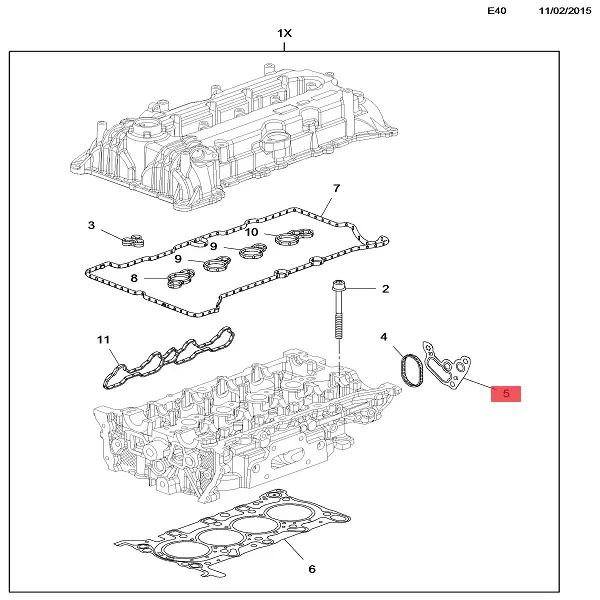 E40 11/02/2015

1X

7

3

10

9

9

8

2

11

4

5

6